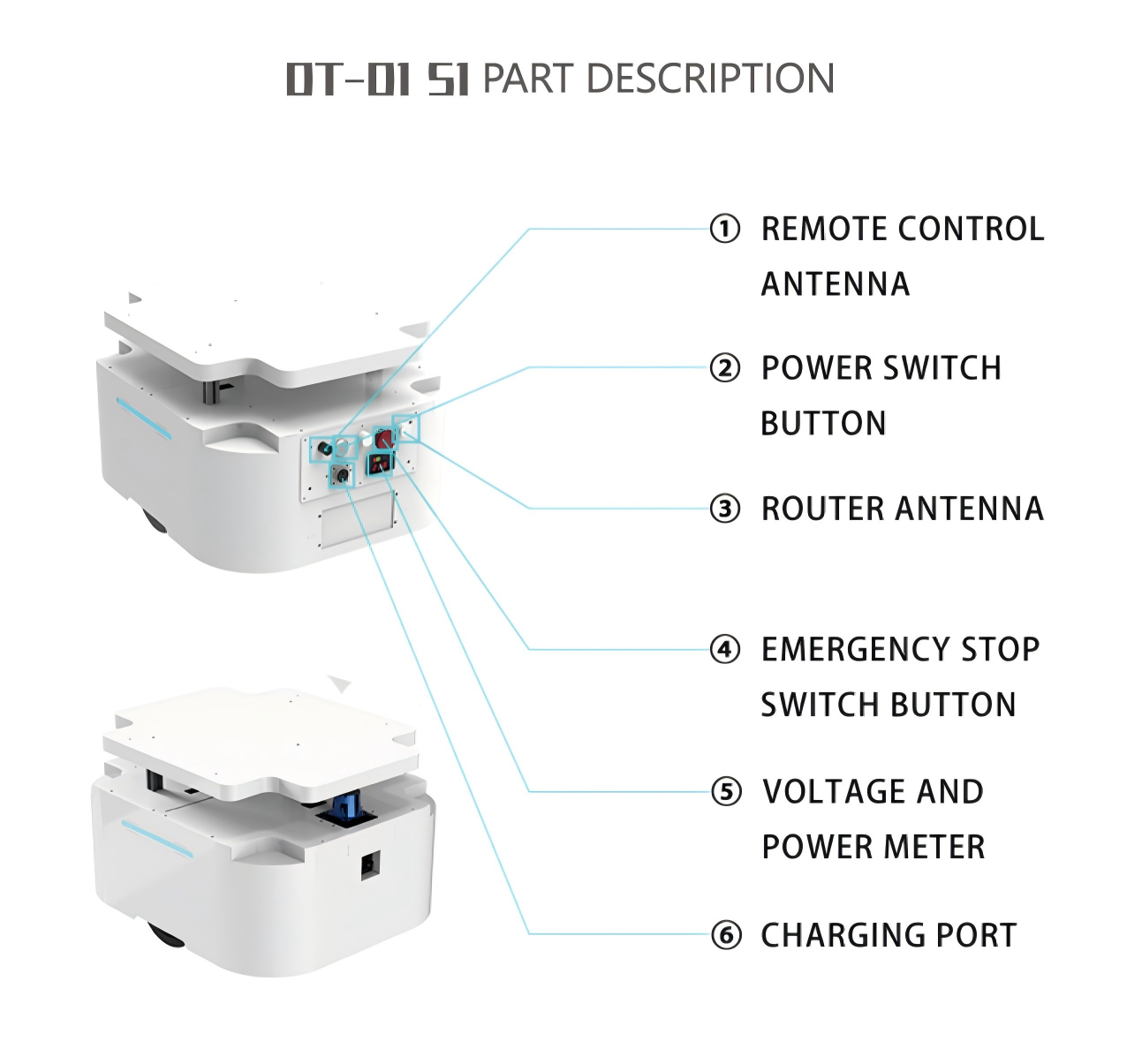 DT-01 S1 PART DESCRIPTION

① REMOTE CONTROL ANTENNA

② POWER SWITCH BUTTON

③ ROUTER ANTENNA

④ EMERGENCY STOP SWITCH BUTTON

⑤ VOLTAGE AND POWER METER

⑥ CHARGING PORT