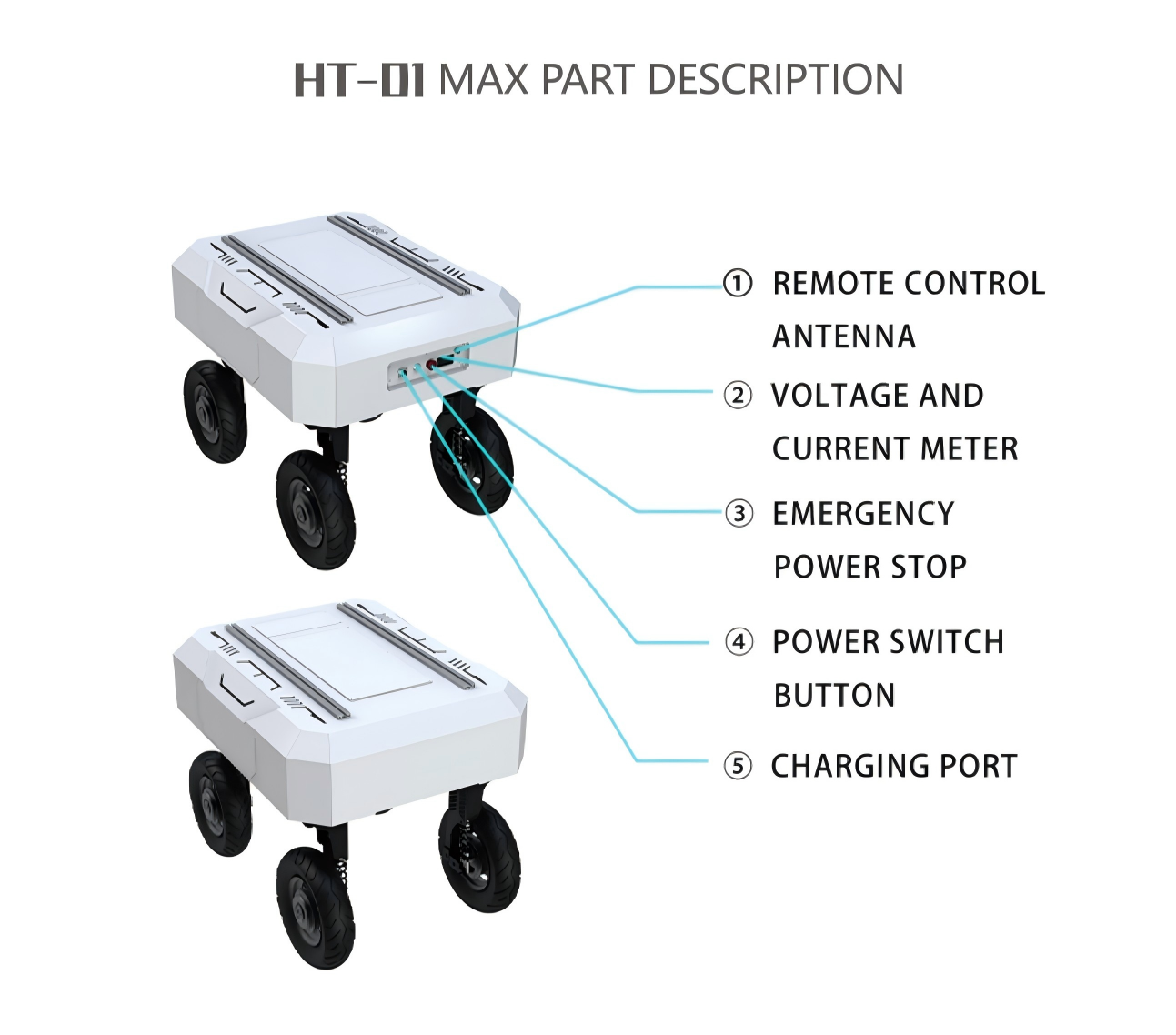 HT-01 MAX PART DESCRIPTION

① REMOTE CONTROL ANTENNA

② VOLTAGE AND CURRENT METER

③ EMERGENCY POWER STOP

④ POWER SWITCH BUTTON

⑤ CHARGING PORT