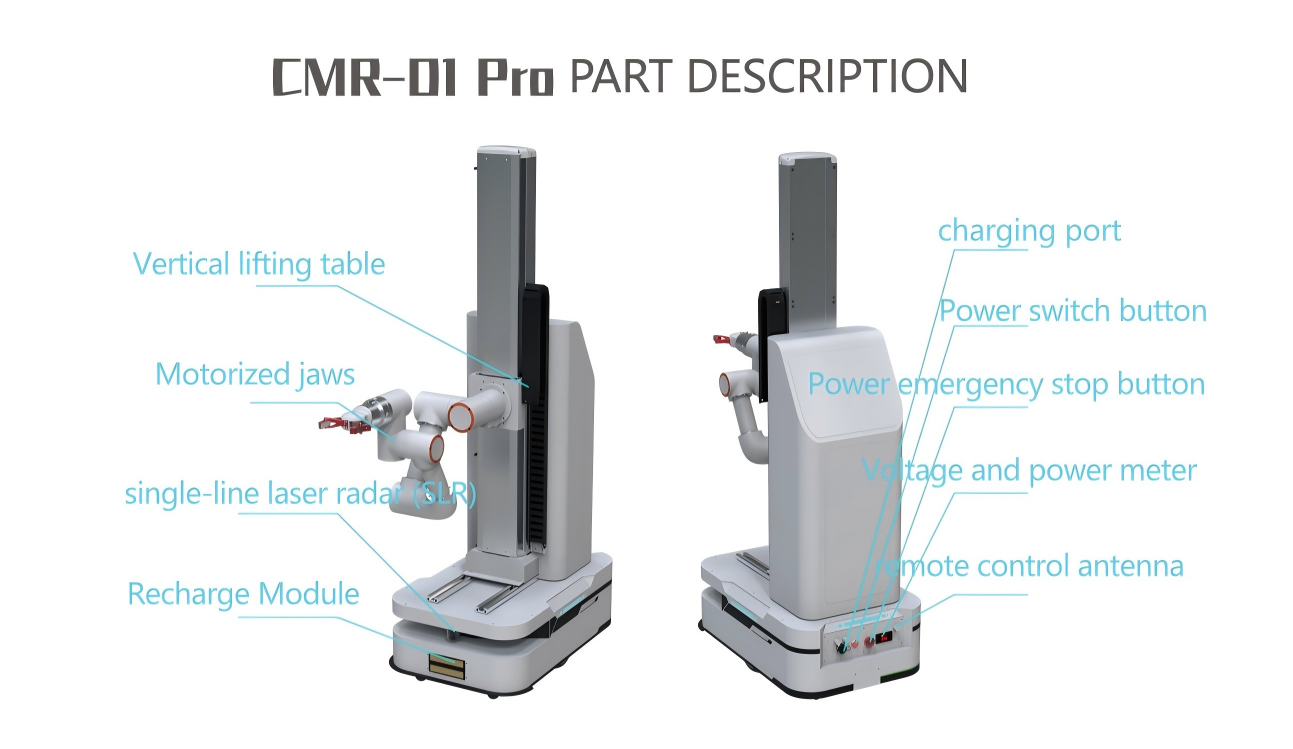 CMR-01 Pro PART DESCRIPTION

Vertical lifting table

Motorized jaws

single-line laser radar (SLR)

Recharge Module

charging port

Power switch button

Power emergency stop button

Voltage and power meter

remote control antenna