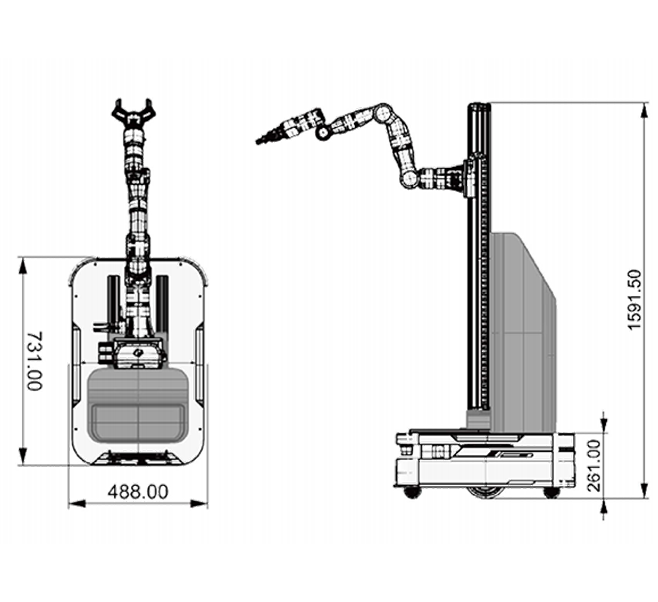 731.00

488.00

1591.50

261.00