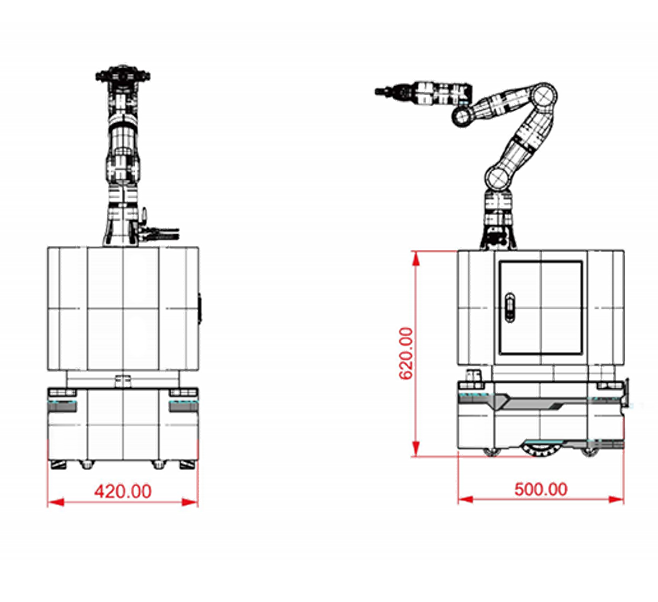 420.00

620.00

500.00